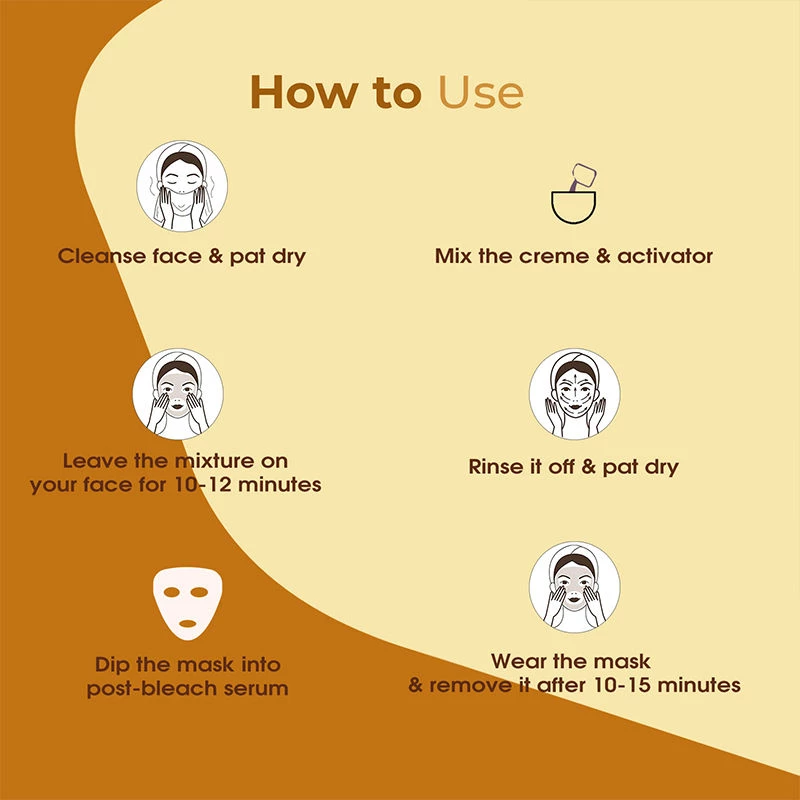 How to Use

Cleanse face & pat dry

Mix the creme & activator

Leave the mixture on your face for 10-12 minutes

Rinse it off & pat dry

Dip the mask into post-bleach serum

Wear the mask & remove it after 10-15 minutes